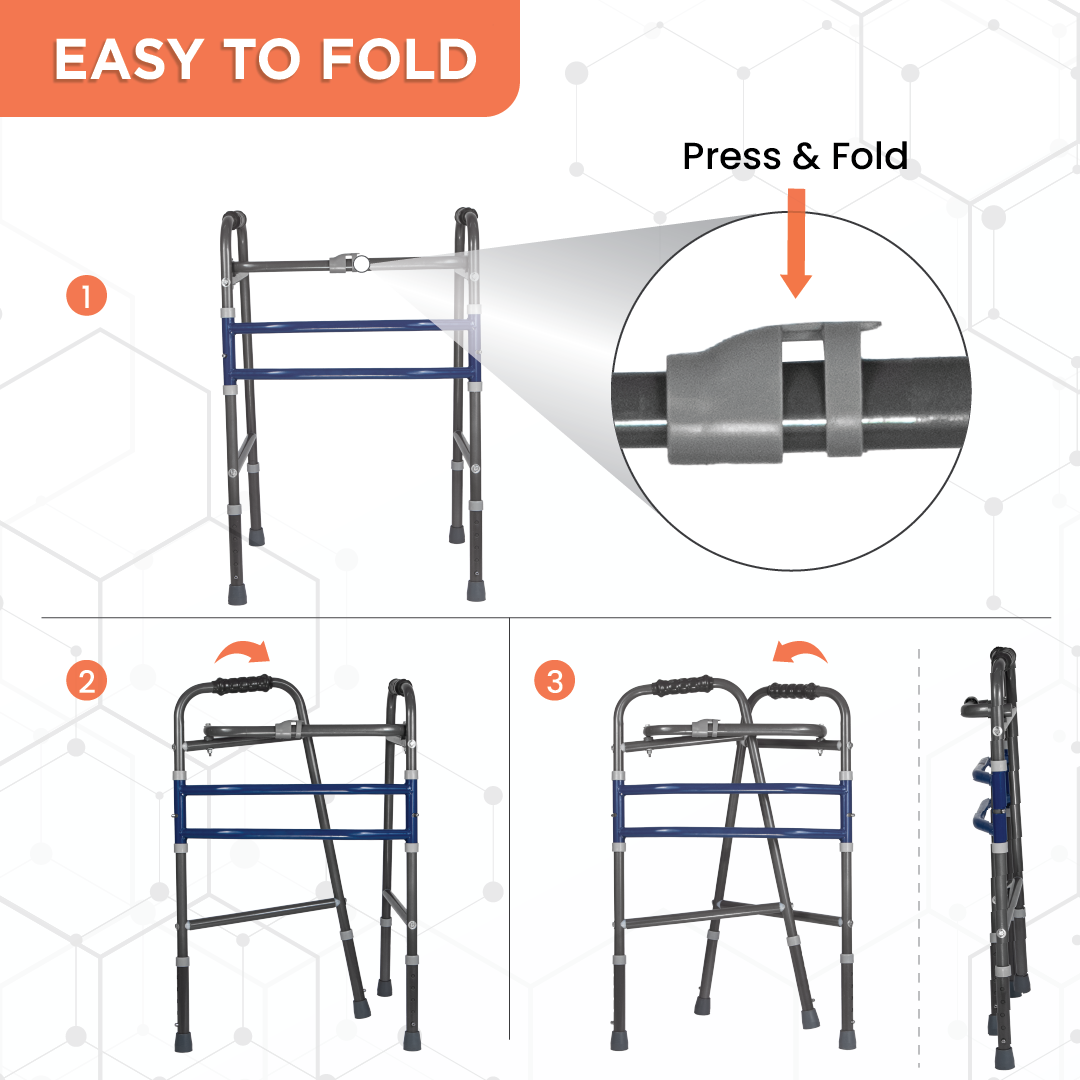 EASY TO FOLD

Press & Fold

1

2

3